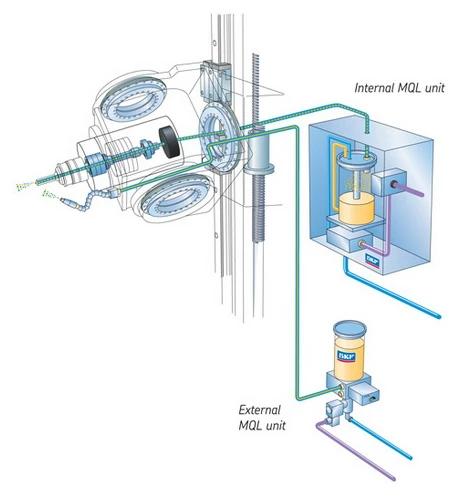 Internal MQL unit

SKF

SKF

External MQL unit